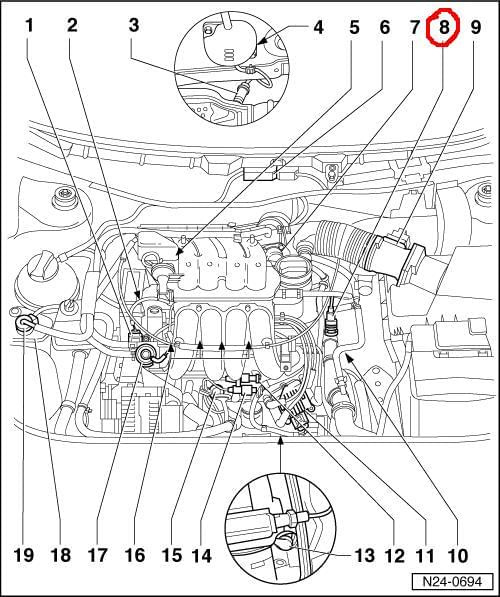 1 2 3 4 5 6 7 8 9

19 18 17 16 15 14 13 12 11 10

N24-0694